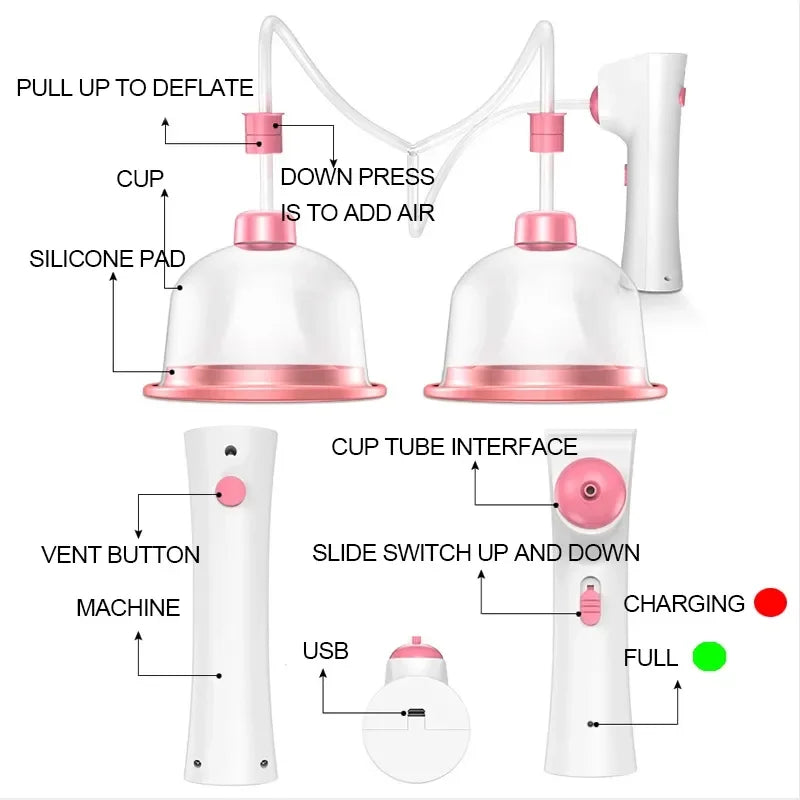 PULL UP TO DEFLATE

CUP

DOWN PRESS IS TO ADD AIR

SILICONE PAD

CUP TUBE INTERFACE

VENT BUTTON

SLIDE SWITCH UP AND DOWN

MACHINE

CHARGING

USB

FULL